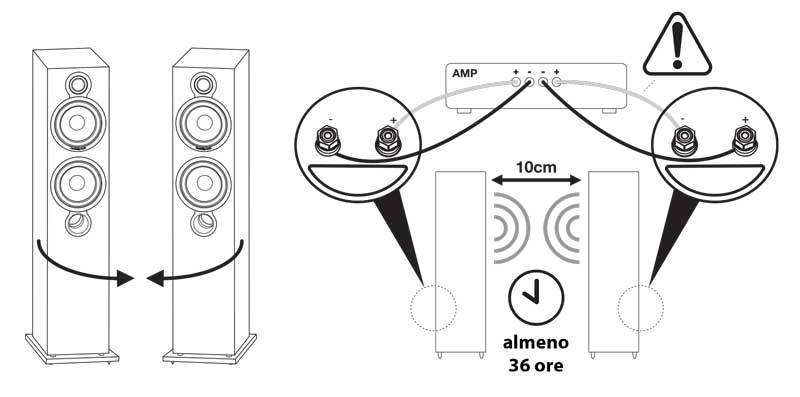 AMP
+ - - +
- +
- +
10cm
almeno
36 ore